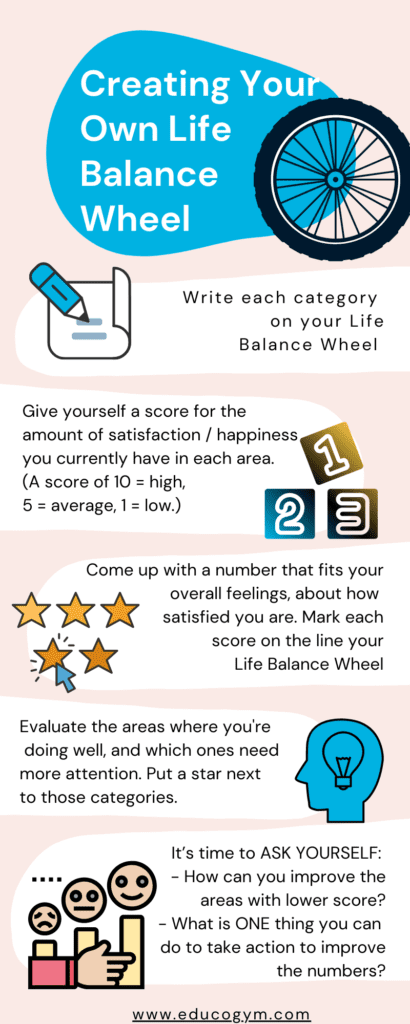 Creating Your Own Life Balance Wheel

Write each category on your Life Balance Wheel

Give yourself a score for the amount of satisfaction / happiness you currently have in each area. (A score of 10 = high, 5 = average, 1 = low.)

1

2 3

Come up with a number that fits your overall feelings, about how satisfied you are. Mark each score on the line your Life Balance Wheel

Evaluate the areas where you're doing well, and which ones need more attention. Put a star next to those categories.

It's time to ASK YOURSELF:
- How can you improve the areas with lower score?
- What is ONE thing you can do to take action to improve the numbers?

www.educogym.com